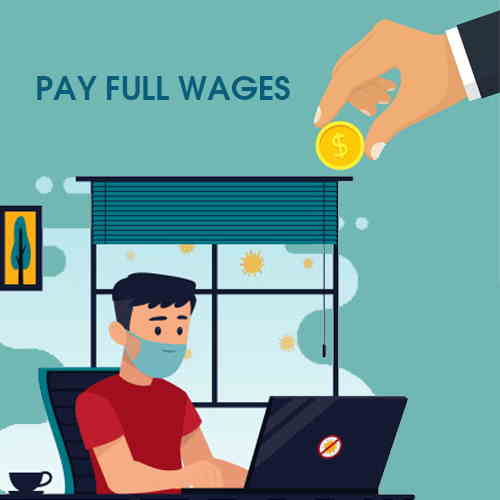 PAY FULL WAGES

$