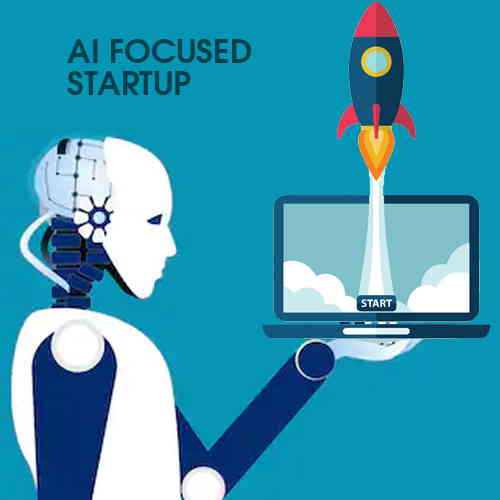 AI FOCUSED STARTUP

START