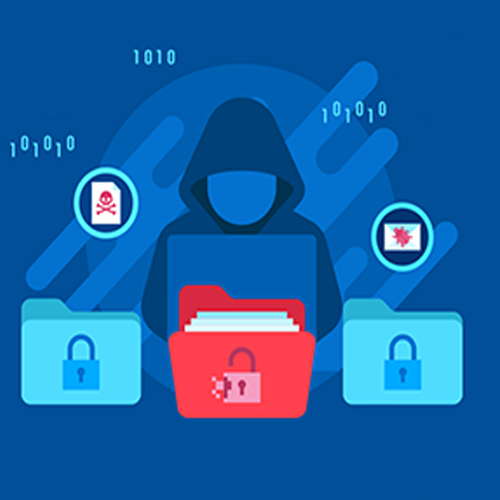 1010

101010

101010