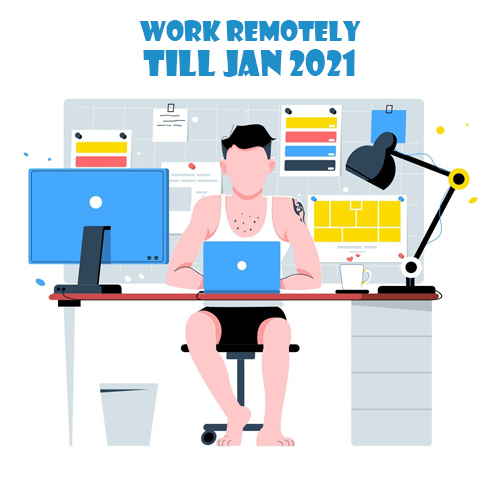 WORK REMOTELY
TILL JAN 2021