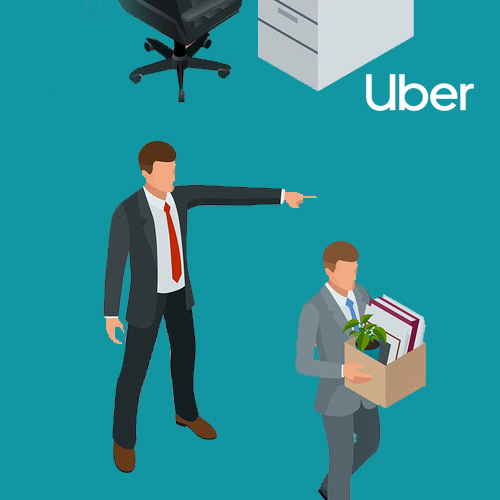 Uber