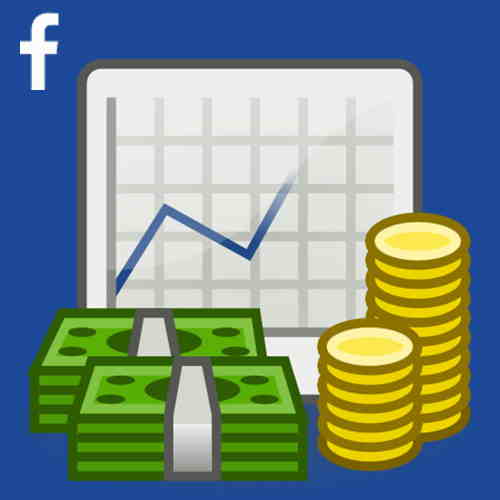 f