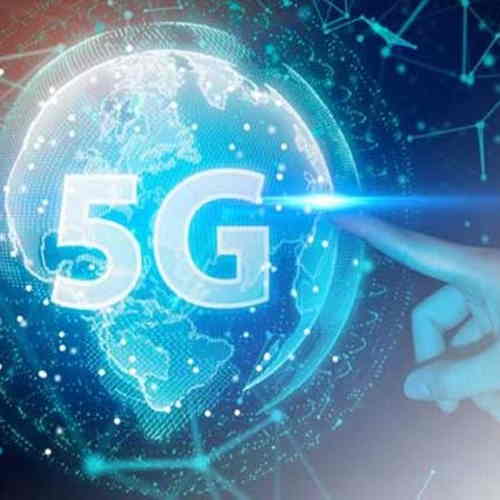 5G