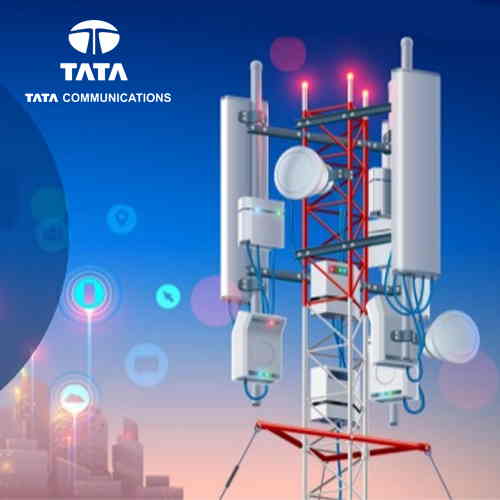 TATA

TATA COMMUNICATIONS