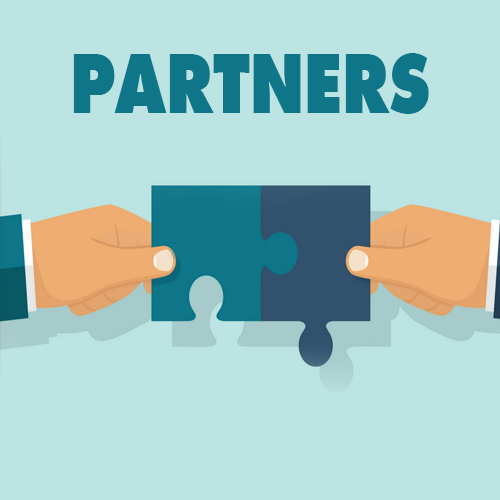 PARTNERS