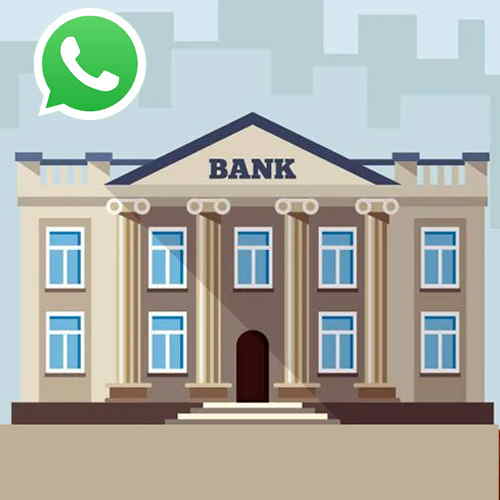 BANK