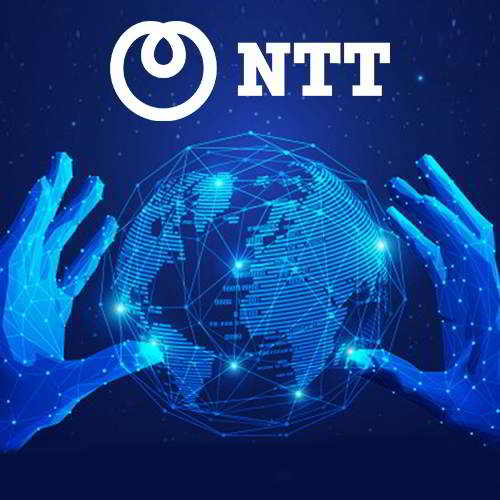 NTT