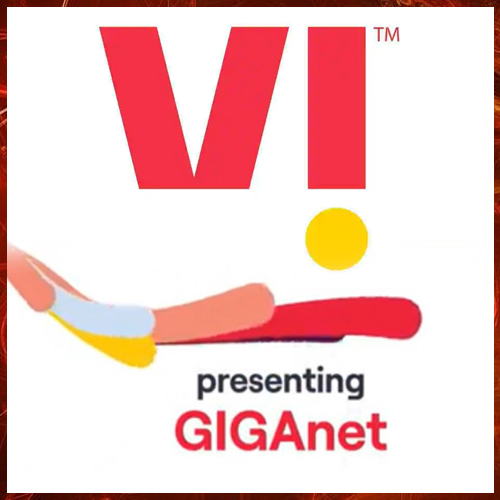 VI™

presenting
GIGAnet