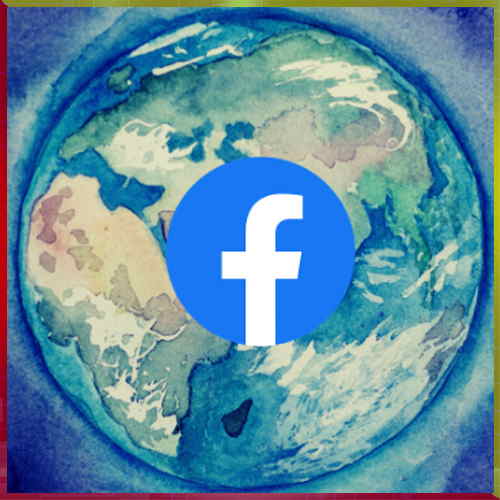 f