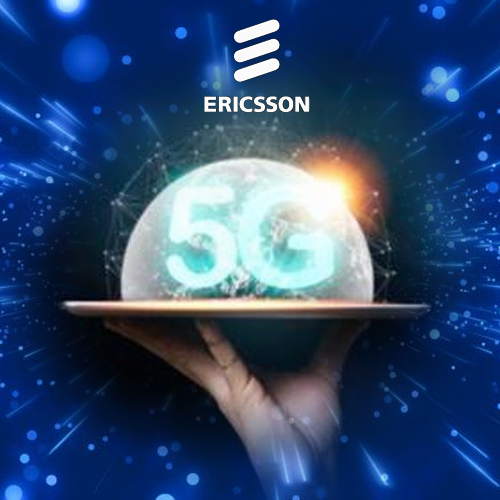 ERICSSON

5G