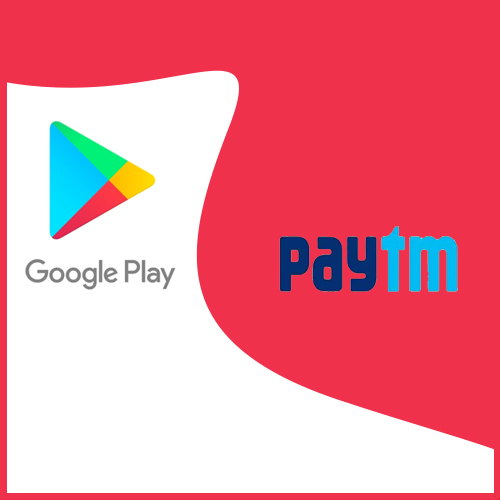 Google Play

Paytm