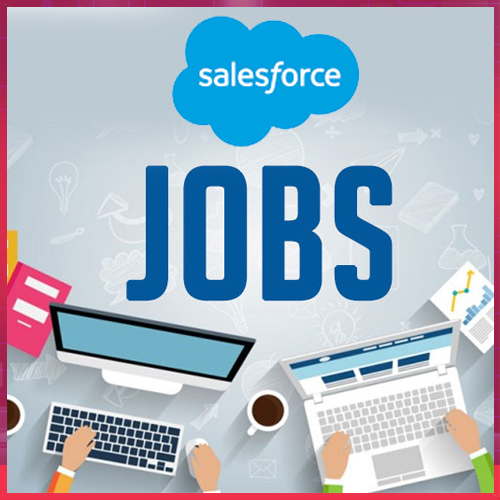 salesforce

JOBS