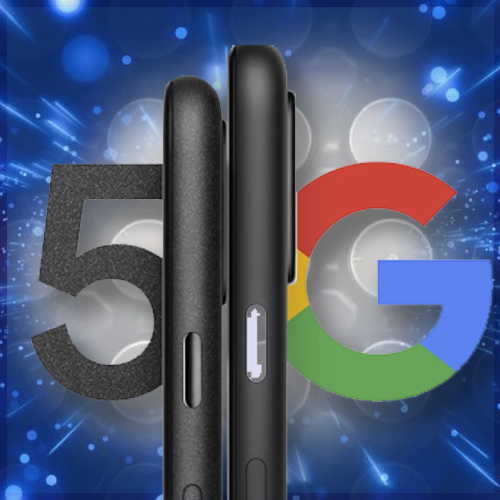 5G