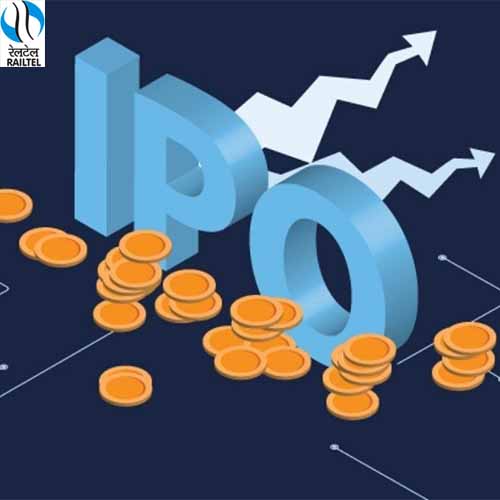 रेलटेल
RAILTEL

IPO