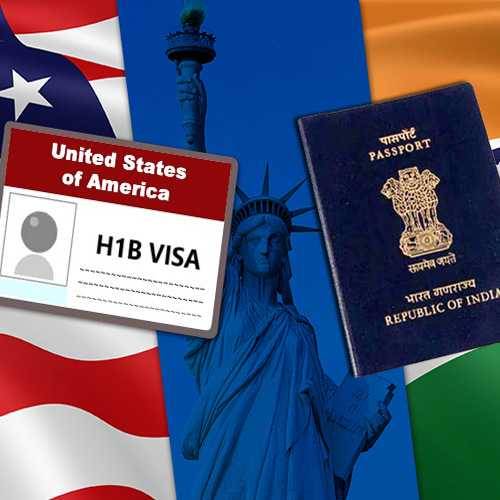 United States of America

H1B VISA

पासपोर्ट
PASSPORT

सत्यमेव जयते

भारत गणराज्य
REPUBLIC OF INDIA