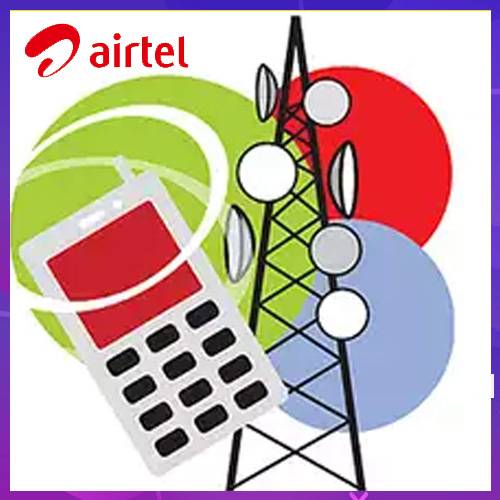 airtel