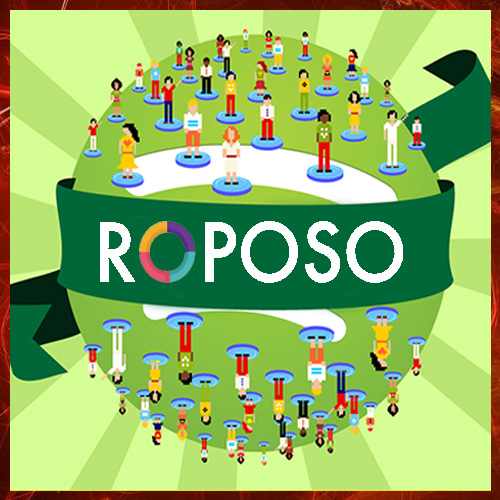 ROPOSO