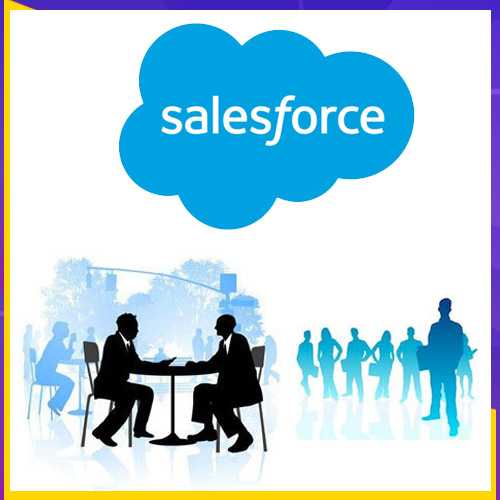 salesforce