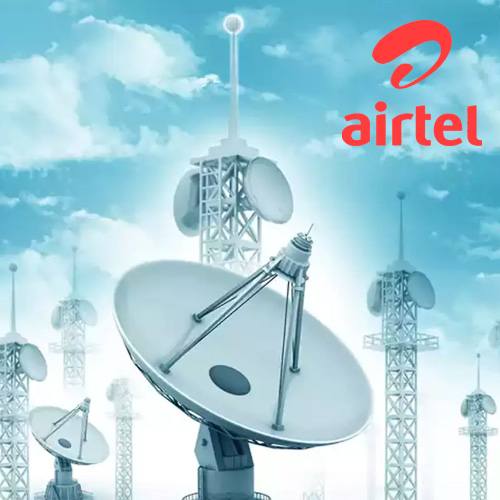 airtel