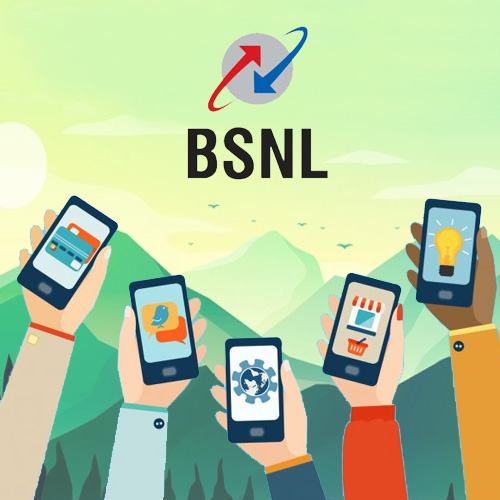 BSNL