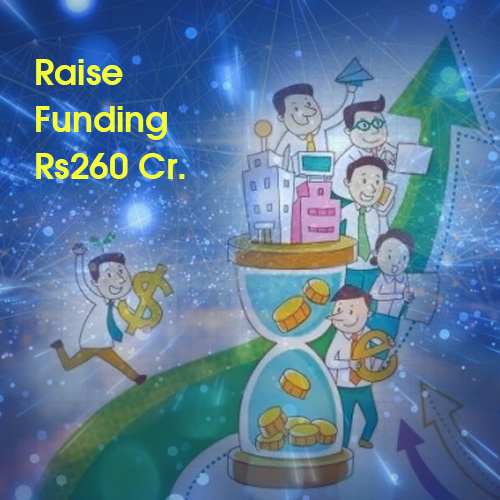 Raise
Funding
Rs260 Cr.