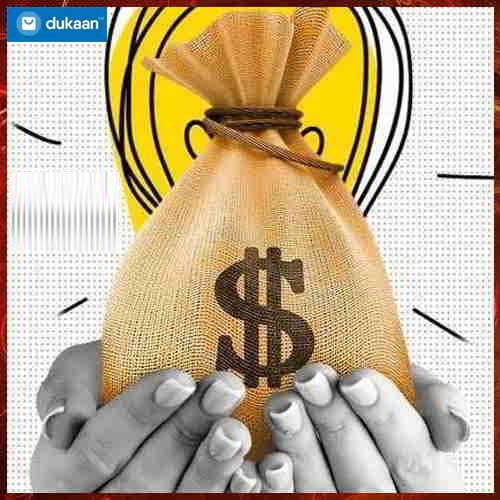 dukaan

$