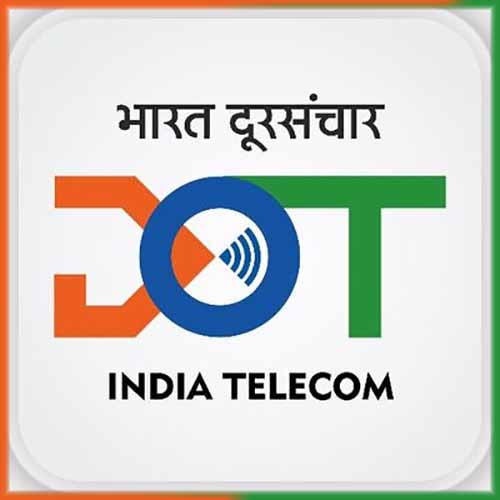 भारत दूरसंचार

DOT

INDIA TELECOM