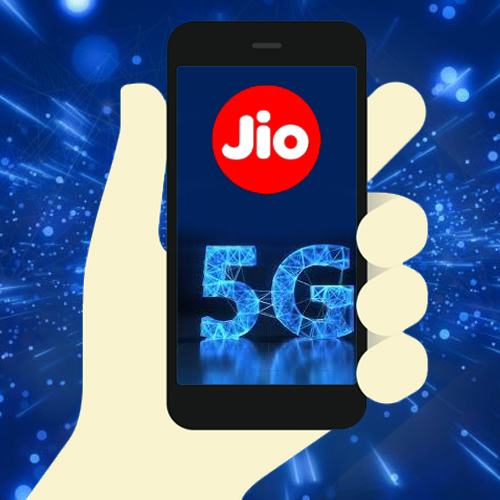 Jio

5G