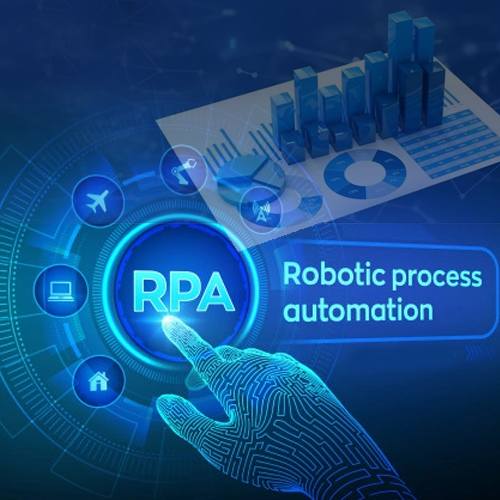 RPA

Robotic process automation