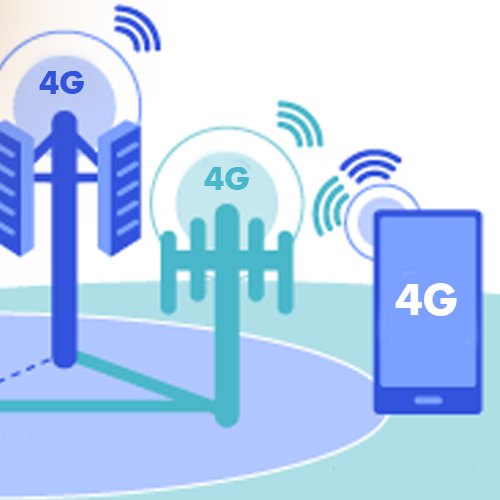 4G

4G

4G