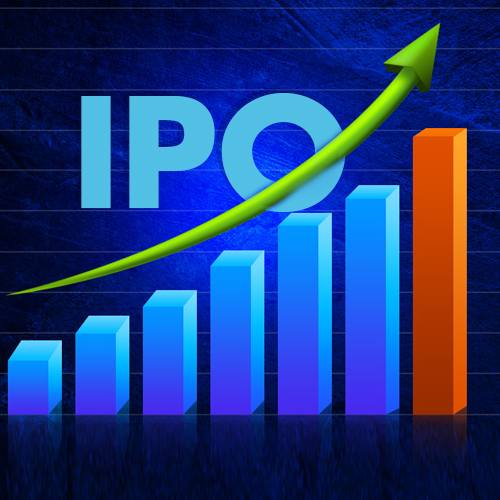 IPO