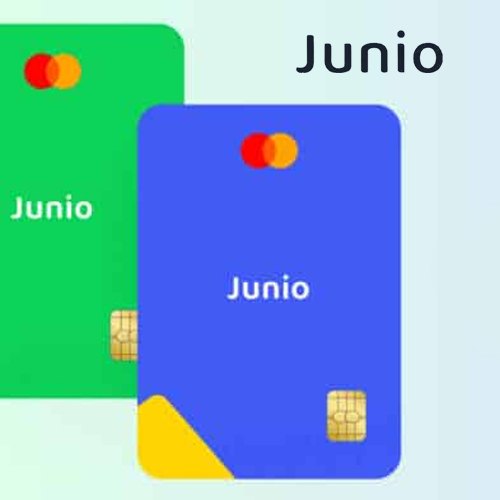 Junio

Junio

Junio