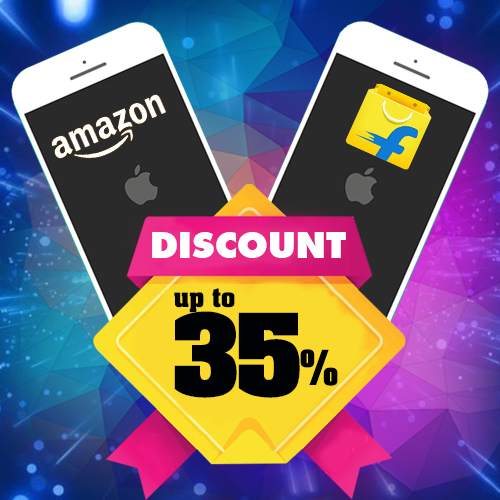 amazon

f

DISCOUNT

up to

35%