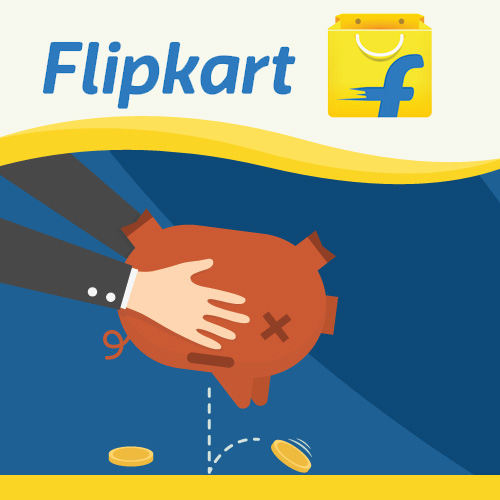 Flipkart

f