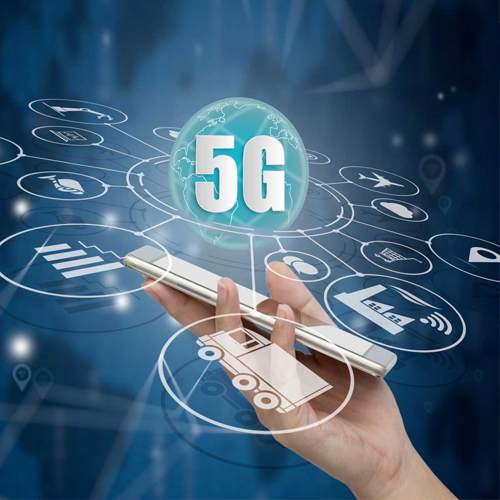 5G