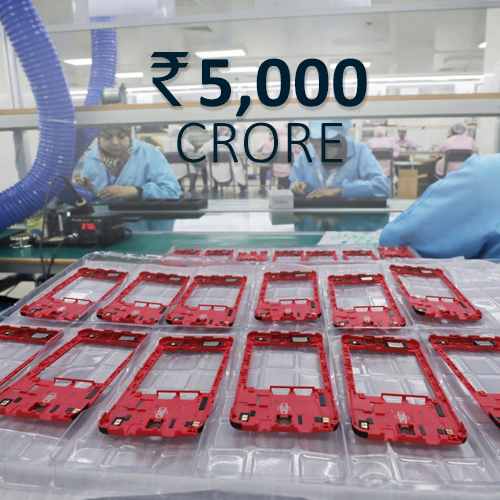 ₹5,000

CRORE