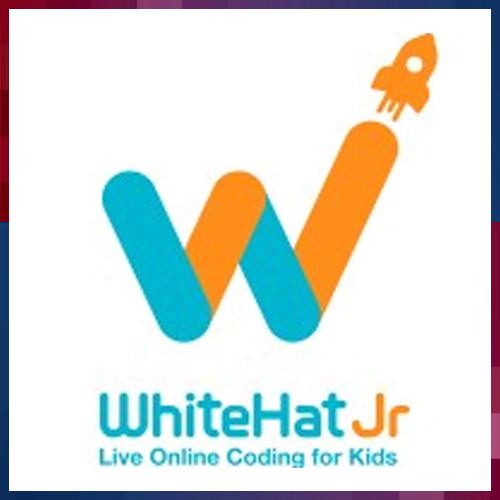 WhiteHat Jr
Live Online Coding for Kids