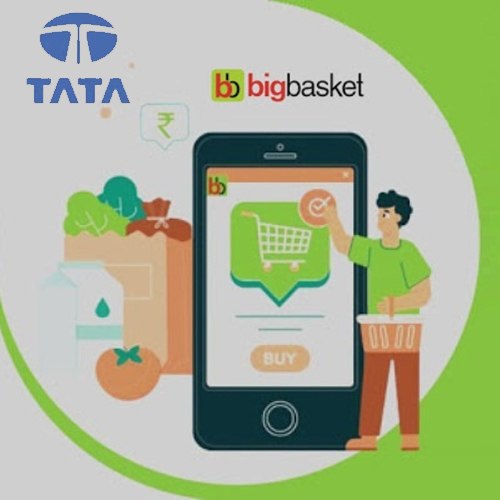 TATA

bb bigbasket

₹

bb

BUY