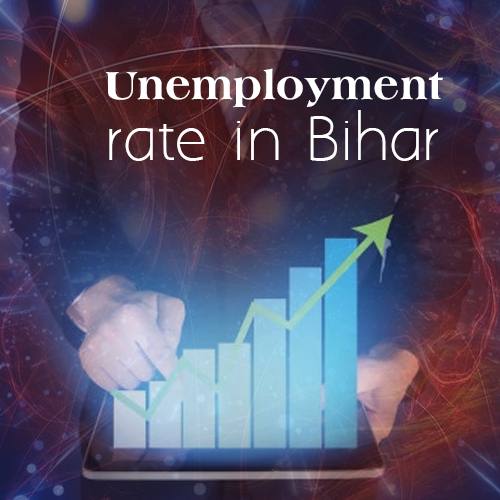 Unemployment
rate in Bihar