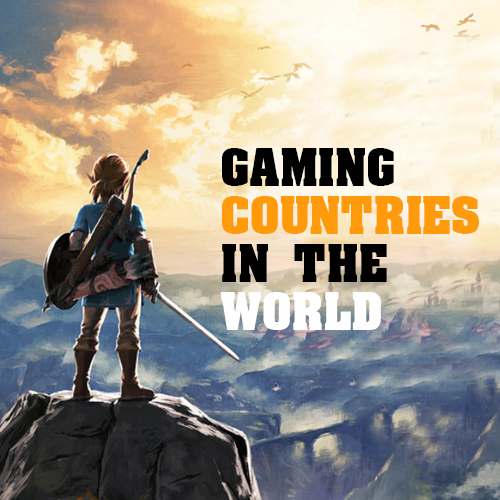 GAMING
COUNTRIES
IN THE
WORLD