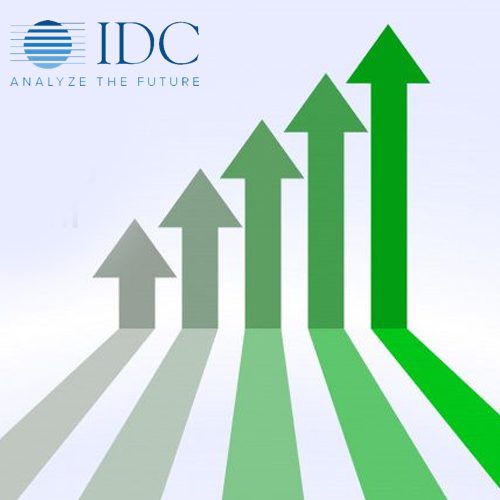 IDC
ANALYZE THE FUTURE