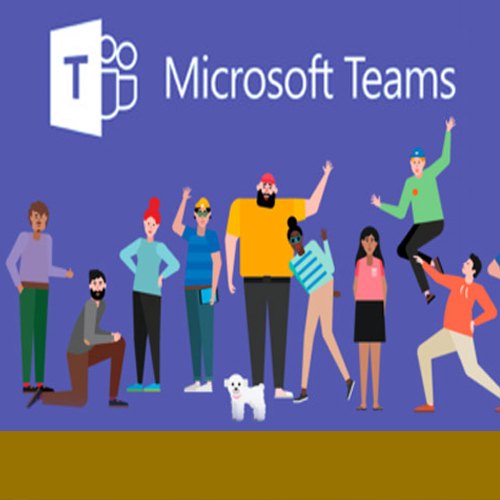 T

Microsoft Teams