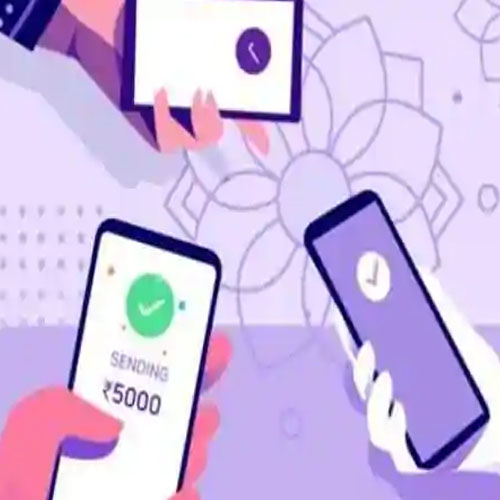 SENDING
₹5000