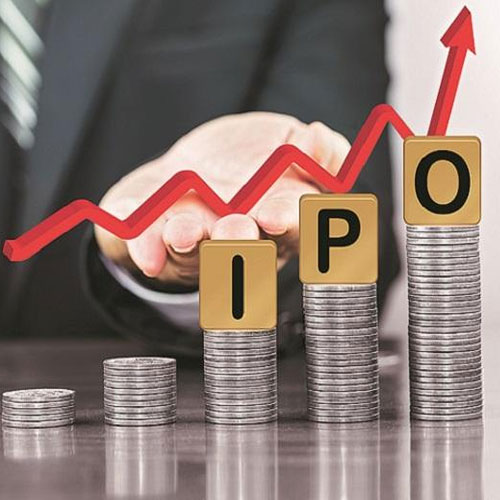 I P O