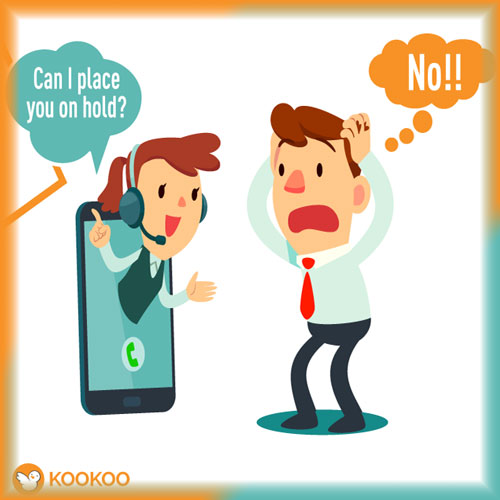 Can I place you on hold?

No!!

KOOKOO