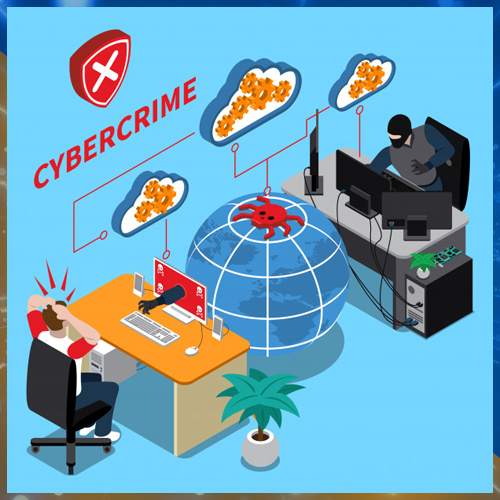 CYBERCRIME