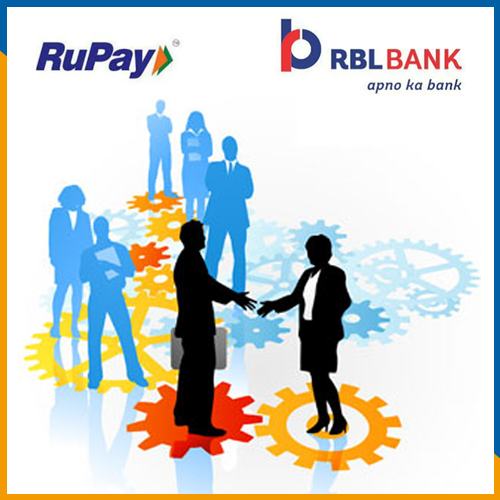 RuPay®

RBL BANK
apno ka bank