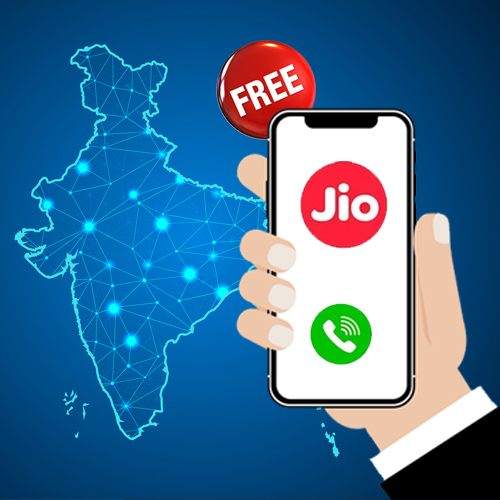 FREE

Jio