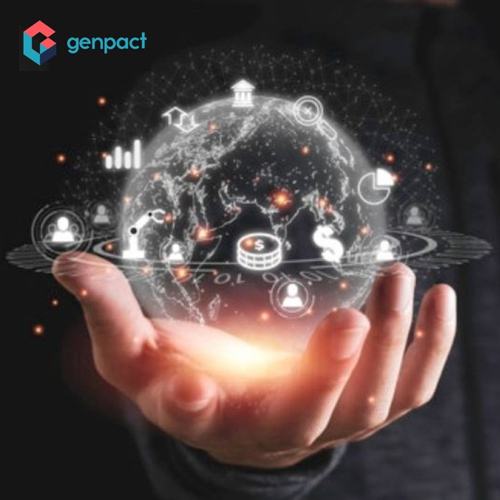 genpact