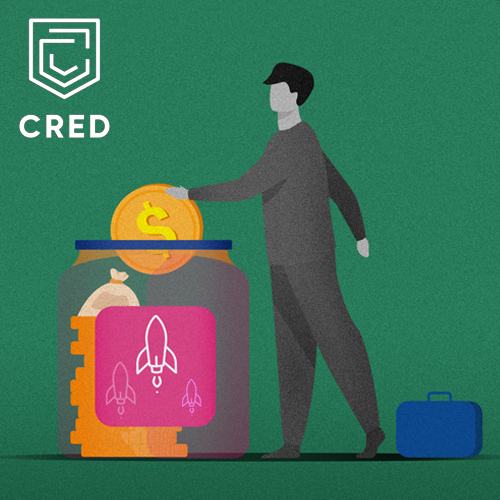 CRED

$